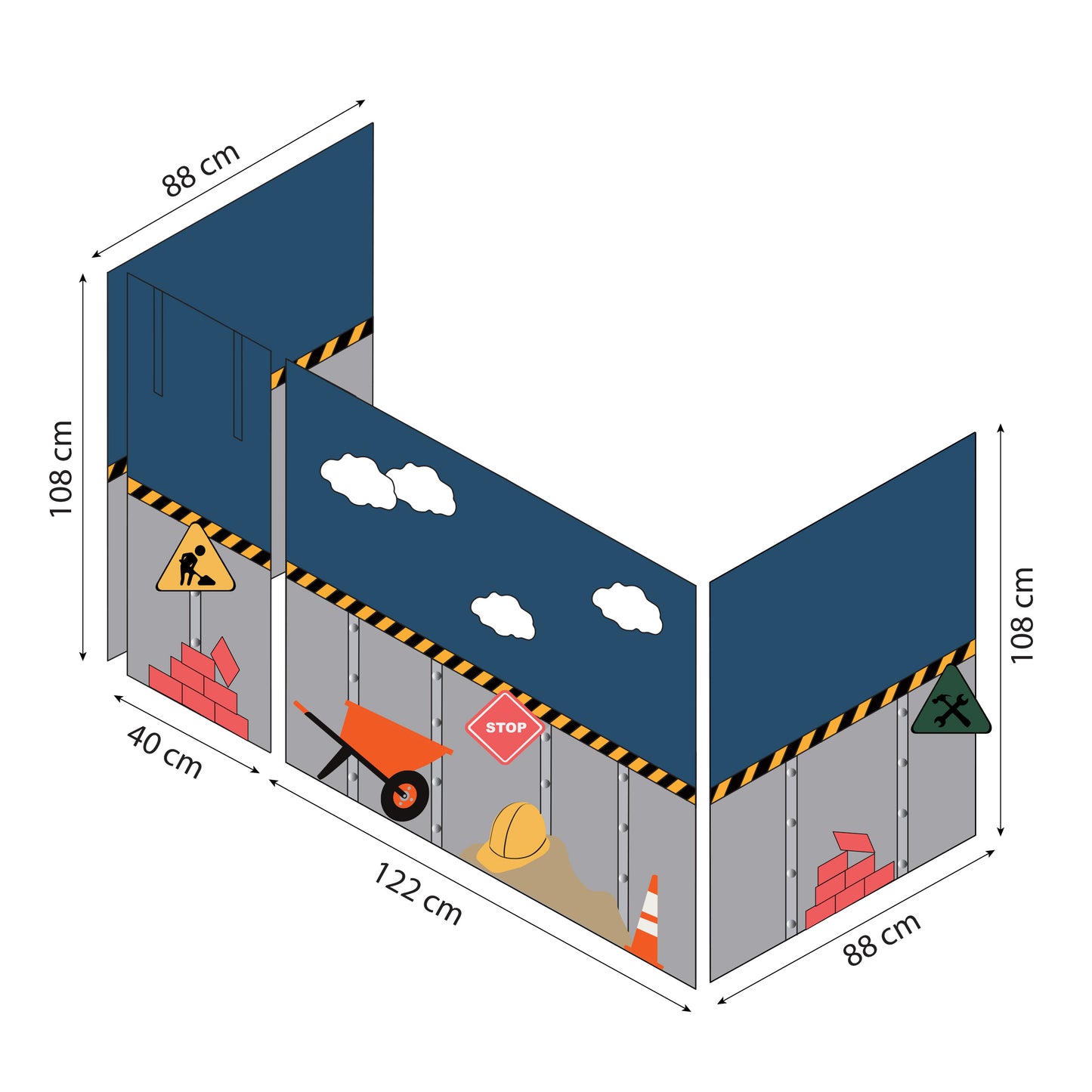 88 cm

108 cm

40 cm

STOP

122 cm

108 cm

88 cm