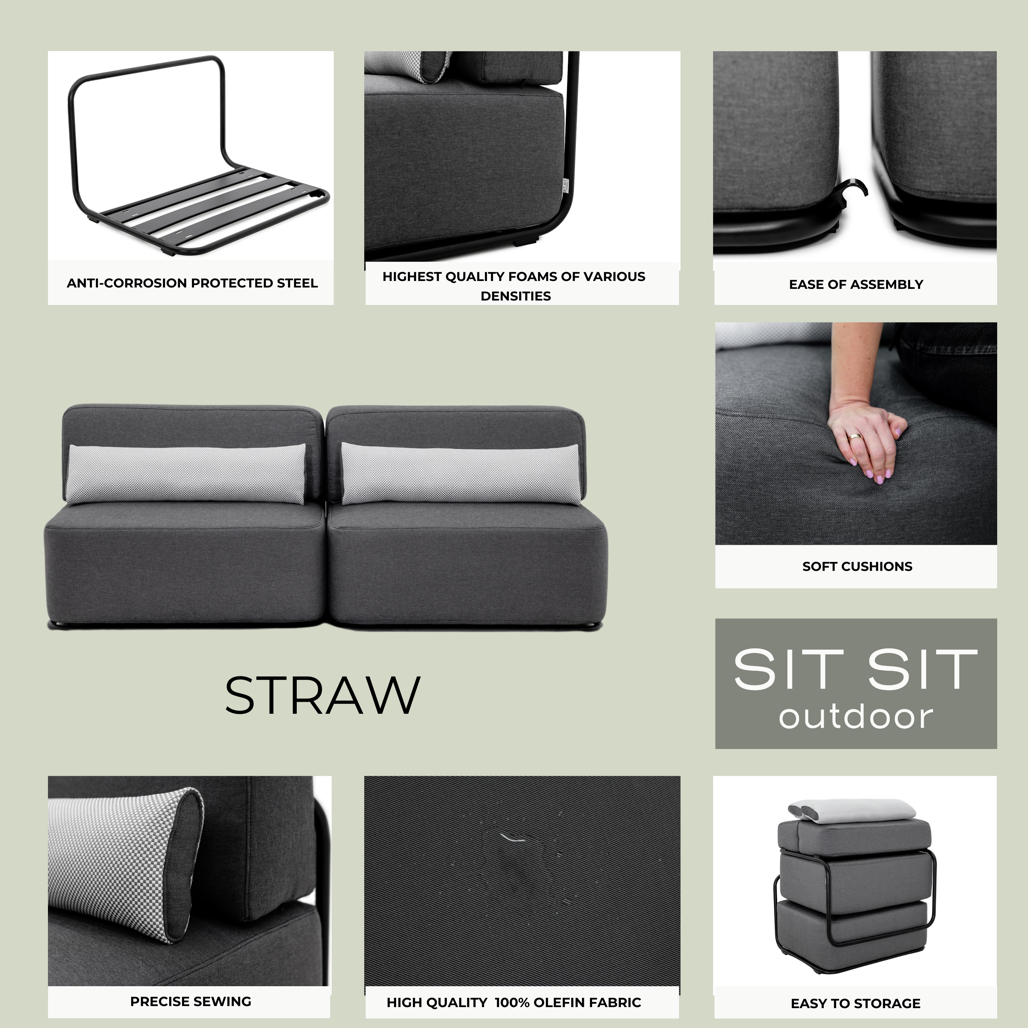 ANTI-CORROSION PROTECTED STEEL

HIGHEST QUALITY FOAMS OF VARIOUS DENSITIES

EASE OF ASSEMBLY

SOFT CUSHIONS

STRAW

SIT SIT
outdoor

PRECISE SEWING

HIGH QUALITY 100% OLEFIN FABRIC

EASY TO STORAGE